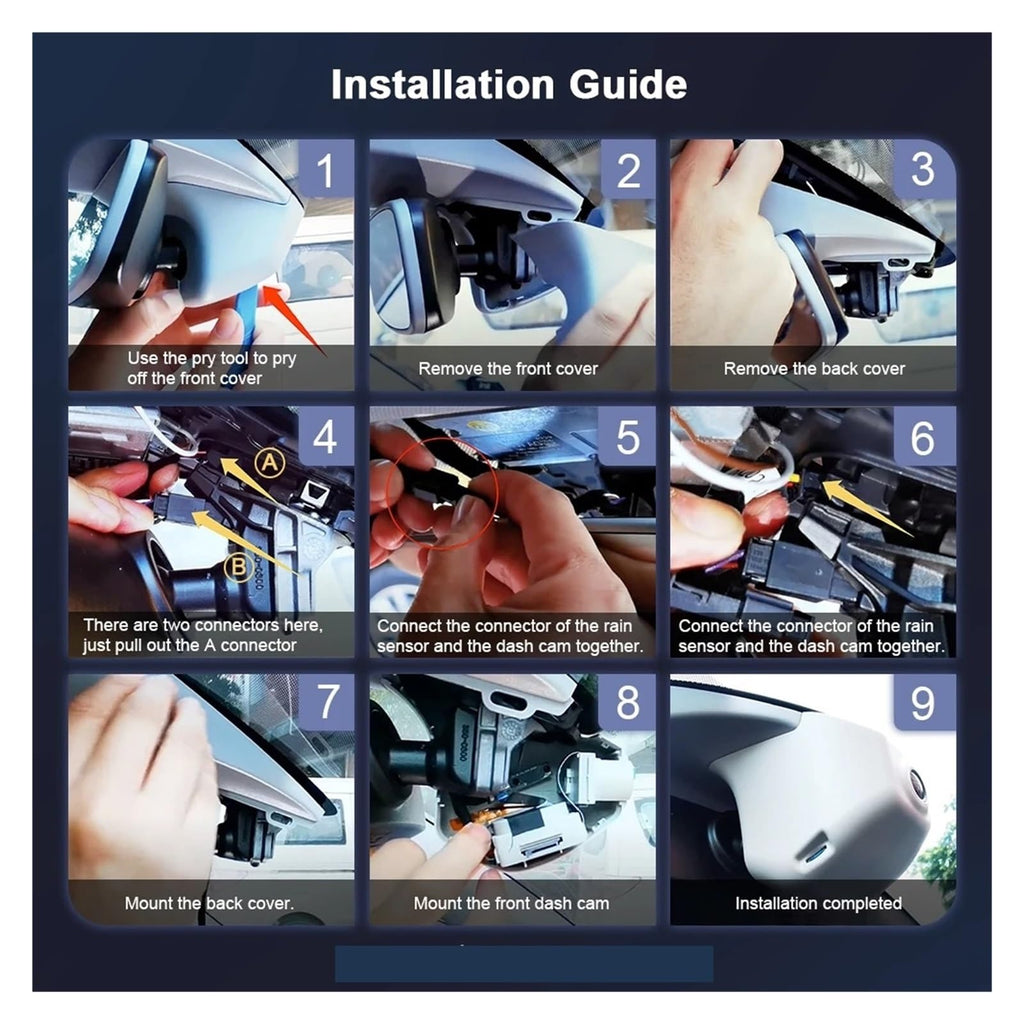 Installation Guide

1
Use the pry tool to pry off the front cover

2
Remove the front cover

3
Remove the back cover

4
A
B
There are two connectors here, just pull out the A connector

5
Connect the connector of the rain sensor and the dash cam together.

6
Connect the connector of the rain sensor and the dash cam together.

7
Mount the back cover.

8
Mount the front dash cam

9
Installation completed